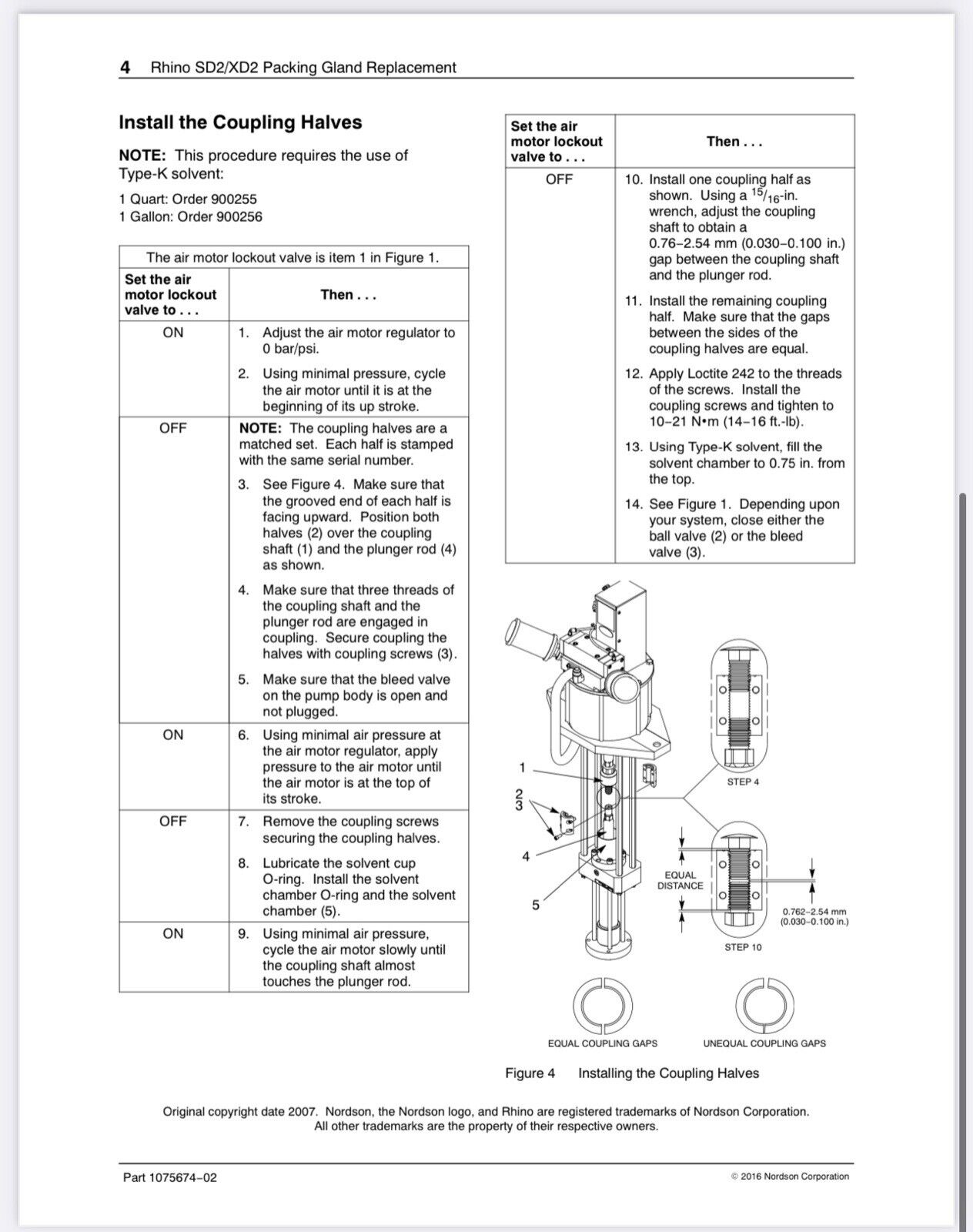 4 Rhino SD2/XD2 Packing Gland Replacement

Install the Coupling Halves

NOTE: This procedure requires the use of Type-K solvent:

1 Quart: Order 900255
1 Gallon: Order 900256

The air motor lockout valve is item 1 in Figure 1.

| Set the air motor lockout valve to . . . | Then . . . |
|---|---|
| ON | 1. Adjust the air motor regulator to 0 bar/psi. 2. Using minimal pressure, cycle the air motor until it is at the beginning of its up stroke. |
| OFF | NOTE: The coupling halves are a matched set. Each half is stamped with the same serial number. 3. See Figure 4. Make sure that the grooved end of each half is facing upward. Position both halves (2) over the coupling shaft (1) and the plunger rod (4) as shown. 4. Make sure that three threads of the coupling shaft and the plunger rod are engaged in coupling. Secure coupling the halves with coupling screws (3). 5. Make sure that the bleed valve on the pump body is open and not plugged. |
| ON | 6. Using minimal air pressure at the air motor regulator, apply pressure to the air motor until the air motor is at the top of its stroke. |
| OFF | 7. Remove the coupling screws securing the coupling halves. 8. Lubricate the solvent cup O-ring. Install the solvent chamber O-ring and the solvent chamber (5). |
| ON | 9. Using minimal air pressure, cycle the air motor slowly until the coupling shaft almost touches the plunger rod. |

| Set the air motor lockout valve to . . . | Then . . . |
|---|---|
| OFF | 10. Install one coupling half as shown. Using a $^{15}/_{16}$-in. wrench, adjust the coupling shaft to obtain a 0.76–2.54 mm (0.030–0.100 in.) gap between the coupling shaft and the plunger rod. 11. Install the remaining coupling half. Make sure that the gaps between the sides of the coupling halves are equal. 12. Apply Loctite 242 to the threads of the screws. Install the coupling screws and tighten to 10–21 N•m (14–16 ft.-lb). 13. Using Type-K solvent, fill the solvent chamber to 0.75 in. from the top. 14. See Figure 1. Depending upon your system, close either the ball valve (2) or the bleed valve (3). |

1
2
3
4
5
STEP 4
EQUAL DISTANCE
0.762–2.54 mm (0.030–0.100 in.)
STEP 10
EQUAL COUPLING GAPS
UNEQUAL COUPLING GAPS

Figure 4 Installing the Coupling Halves

Original copyright date 2007. Nordson, the Nordson logo, and Rhino are registered trademarks of Nordson Corporation. All other trademarks are the property of their respective owners.

Part 1075674–02
© 2016 Nordson Corporation